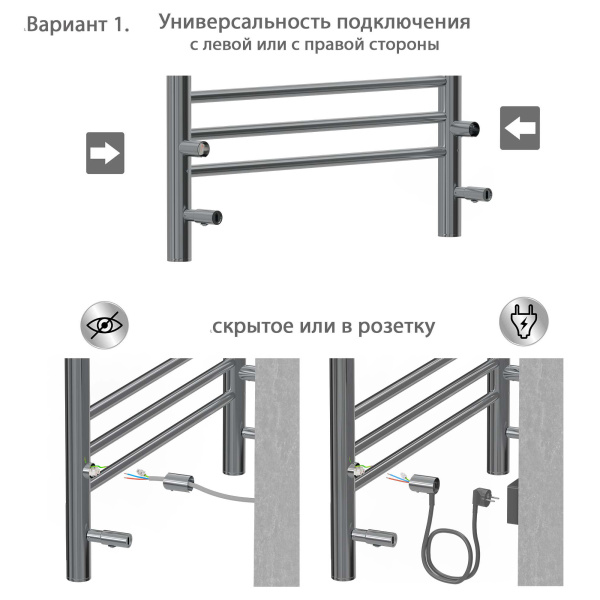 Вариант 1.

Универсальность подключения
с левой или с правой стороны

скрытое или в розетку