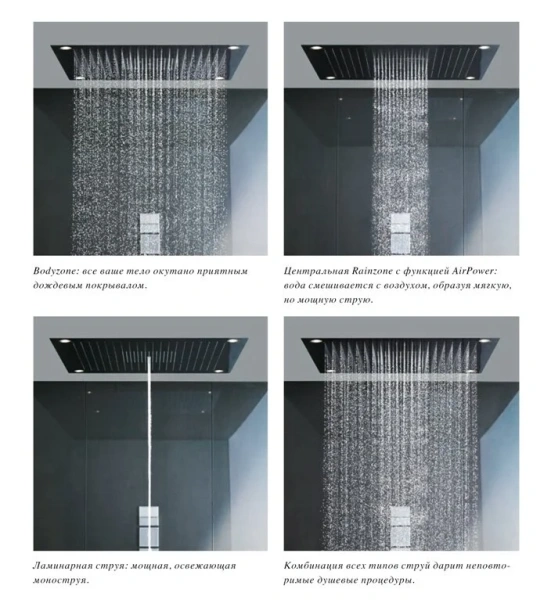 Bodyzone: все ваше тело окутано приятным дождевым покрывалом.

Центральная Rainzone с функцией AirPower: вода смешивается с воздухом, образуя мягкую, но мощную струю.

Ламинарная струя: мощная, освежающая моноструя.

Комбинация всех типов струй дарит неповторимые душевые процедуры.