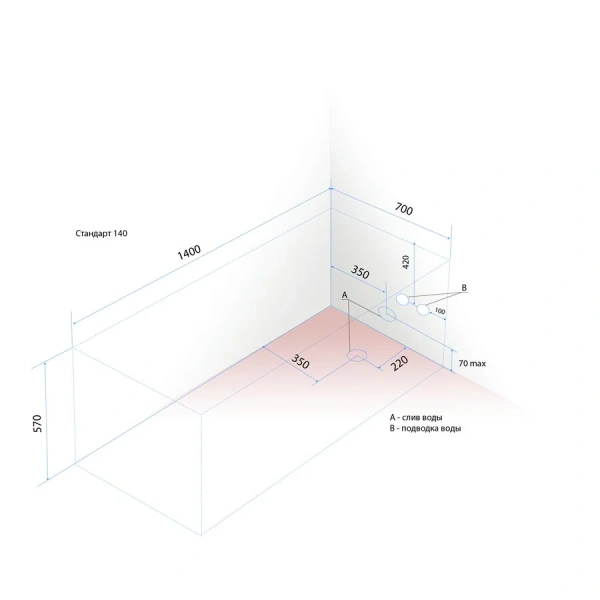 Стандарт 140

1400

700

420

350

A

B

100

350

220

70 max

570

A - слив воды
B - подводка воды