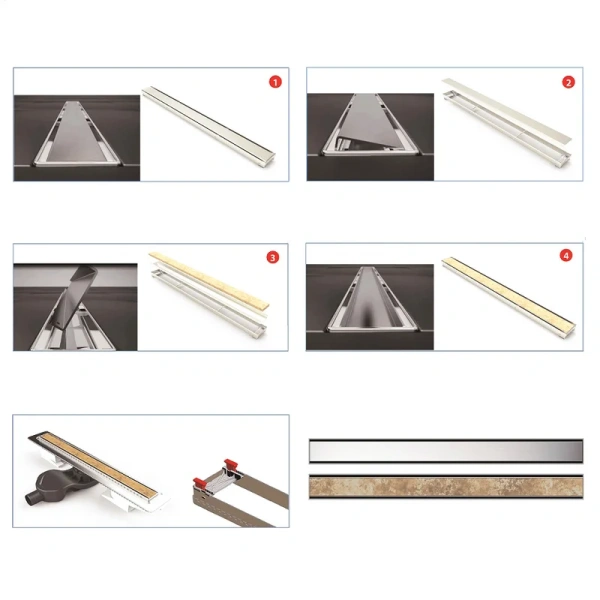 1

2

3

4