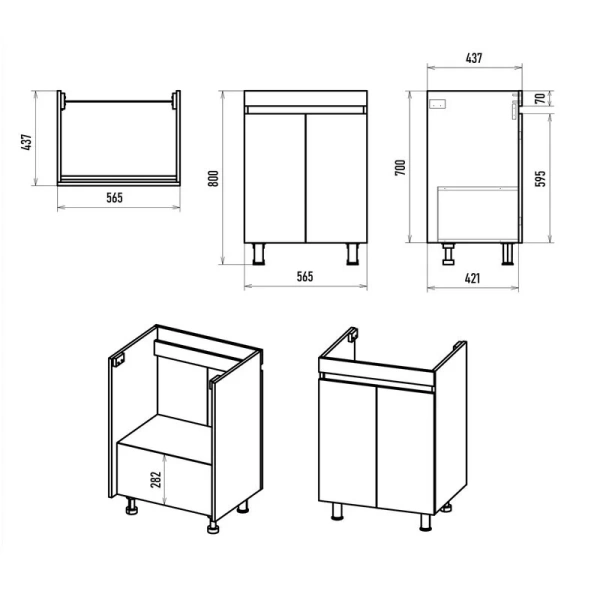 437
565
800
565
437
70
700
595
421
282