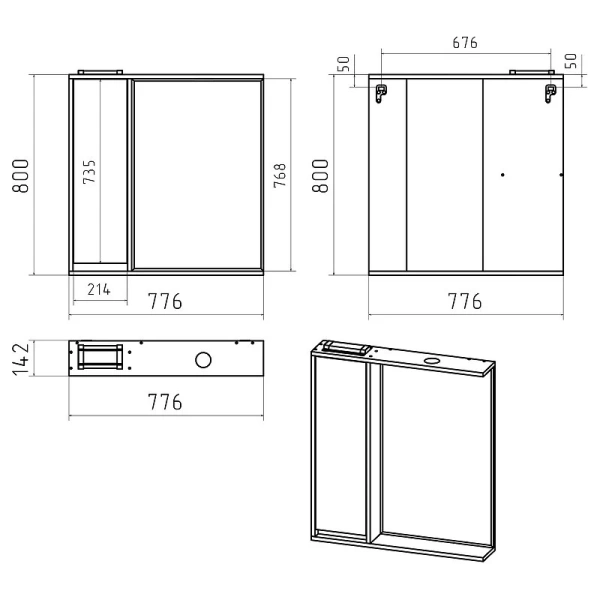 800
735
768
214
776
676
50
50
800
776
142
776