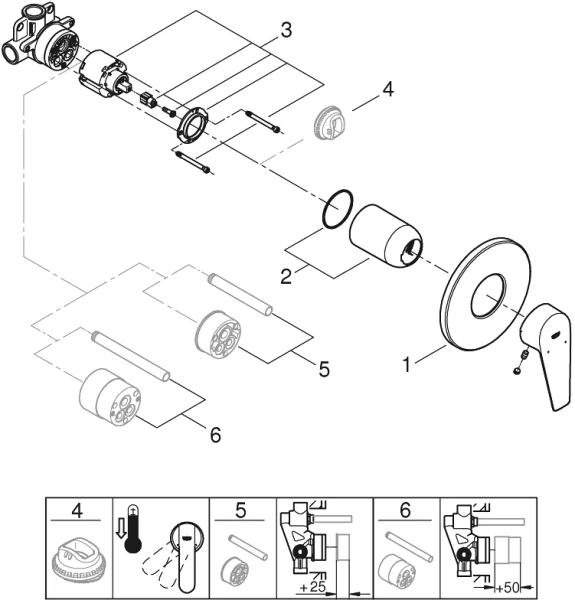 3
4
2
1
5
6

4
5
+25
6
+50