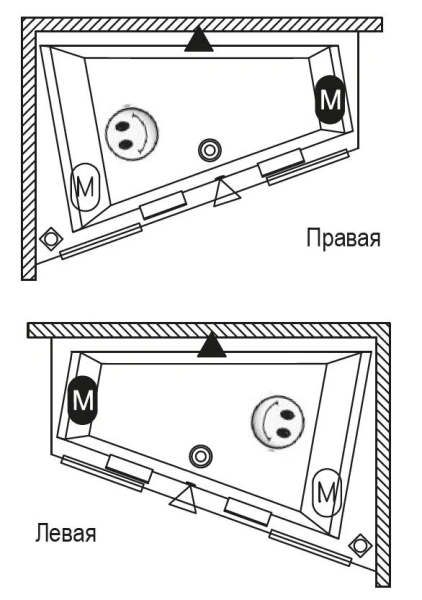 M

M

Правая

M

M

Левая