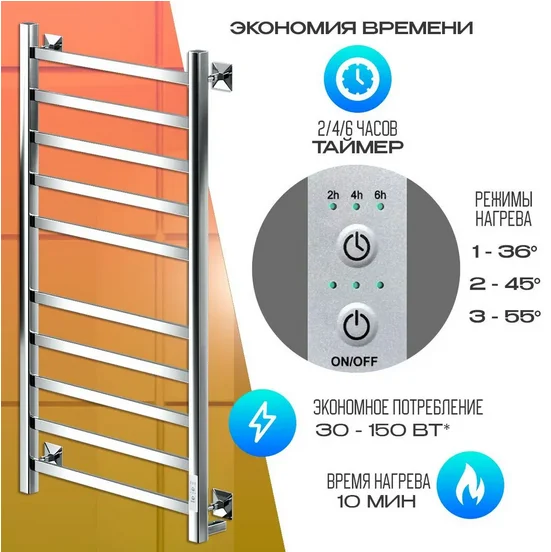 ЭКОНОМИЯ ВРЕМЕНИ

2/4/6 ЧАСОВ
ТАЙМЕР

2h 4h 6h

ON/OFF

РЕЖИМЫ НАГРЕВА

1 - 36°

2 - 45°

3 - 55°

ЭКОНОМНОЕ ПОТРЕБЛЕНИЕ
30 - 150 ВТ*

ВРЕМЯ НАГРЕВА
10 МИН