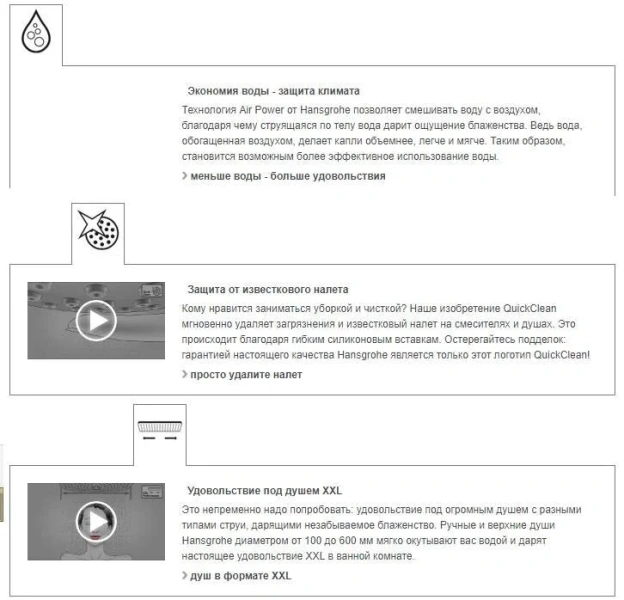 Экономия воды - защита климата

Технология Air Power от Hansgrohe позволяет смешивать воду с воздухом, благодаря чему струящаяся по телу вода дарит ощущение блаженства. Ведь вода, обогащенная воздухом, делает капли объемнее, легче и мягче. Таким образом, становится возможным более эффективное использование воды.

› меньше воды - больше удовольствия

Защита от известкового налета

Кому нравится заниматься уборкой и чисткой? Наше изобретение QuickClean мгновенно удаляет загрязнения и известковый налет на смесителях и душах. Это происходит благодаря гибким силиконовым вставкам. Остерегайтесь подделок: гарантией настоящего качества Hansgrohe является только этот логотип QuickClean!

› просто удалите налет

Удовольствие под душем XXL

Это непременно надо попробовать: удовольствие под огромным душем с разными типами струи, дарящими незабываемое блаженство. Ручные и верхние души Hansgrohe диаметром от 100 до 600 мм мягко окутывают вас водой и дарят настоящее удовольствие XXL в ванной комнате.

› душ в формате XXL