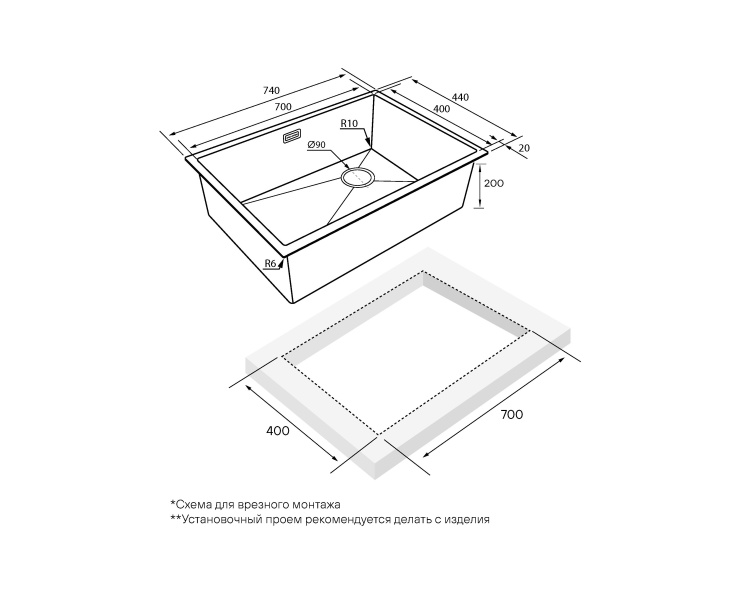 740
700
440
400
R10
Ø90
20
200
R6

400
700

*Схема для врезного монтажа
**Установочный проем рекомендуется делать с изделия