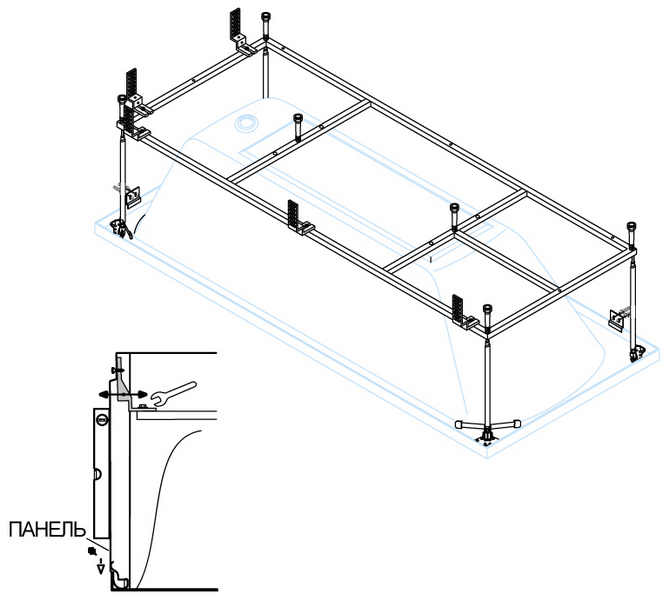 ПАНЕЛЬ