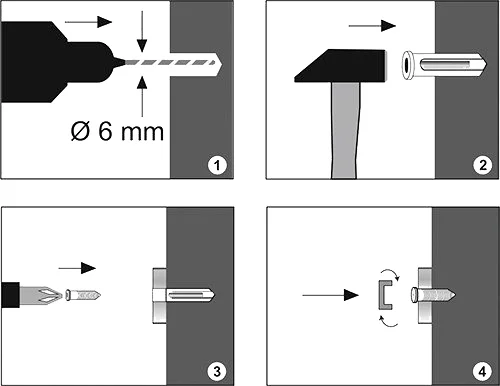 Ø 6 mm

1

2

3

4