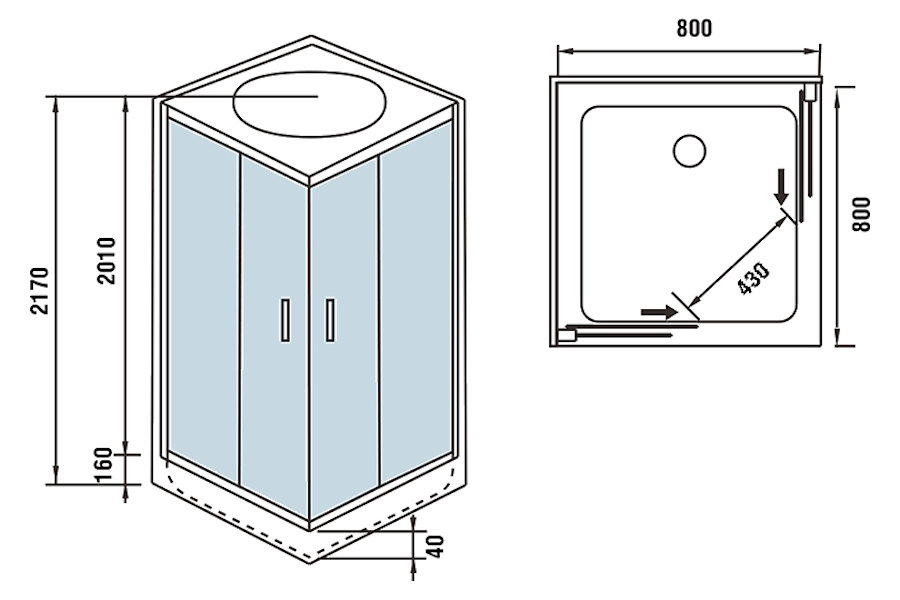 2170
2010
160
40
800
800
430