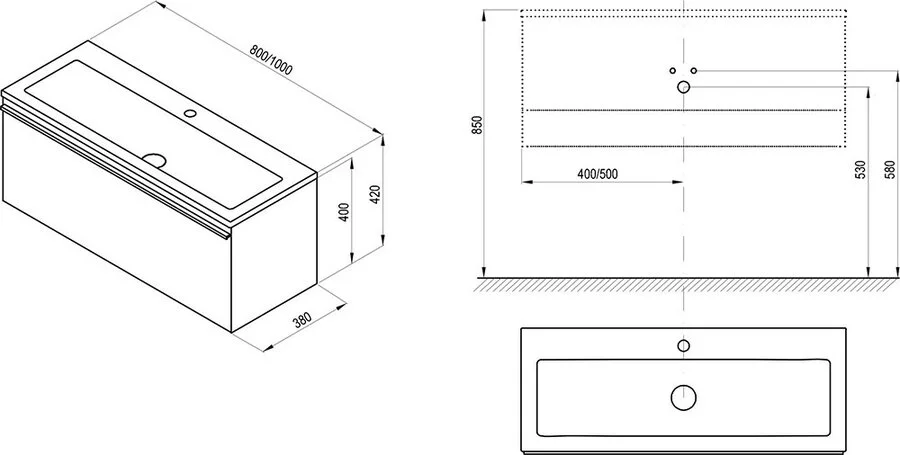 800/1000
400
420
380
850
400/500
530
580