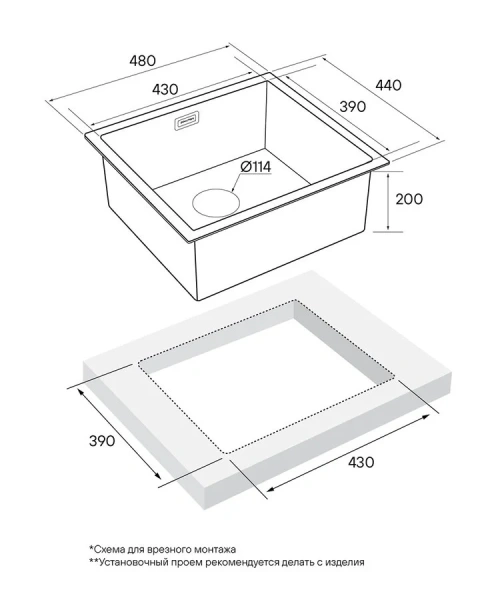 480
430
440
390
Ø114
200
390
430
*Схема для врезного монтажа
**Установочный проем рекомендуется делать с изделия