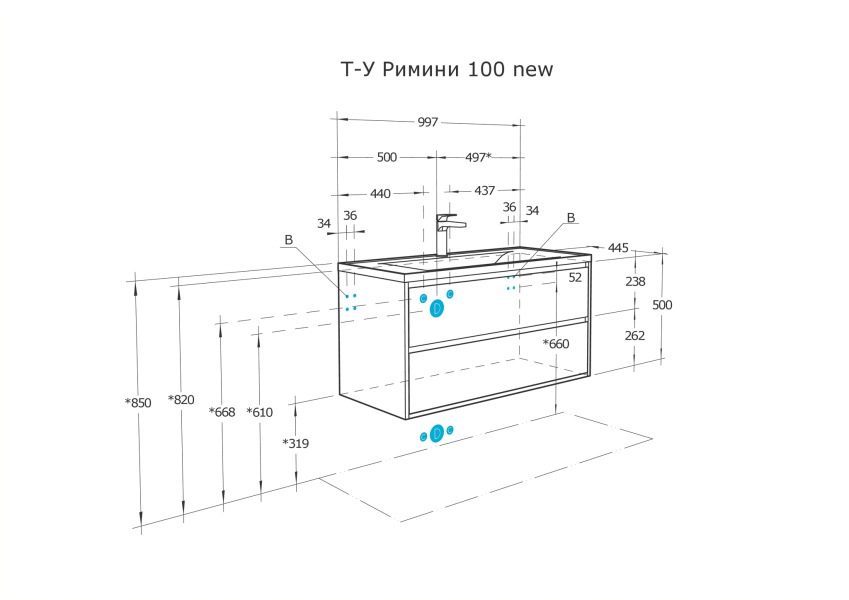 Т-У Римини 100 new

997
500
497*
440
437
36
34
34
36
B
B
445
52
238
500
262
*660
*850
*820
*668
*610
*319