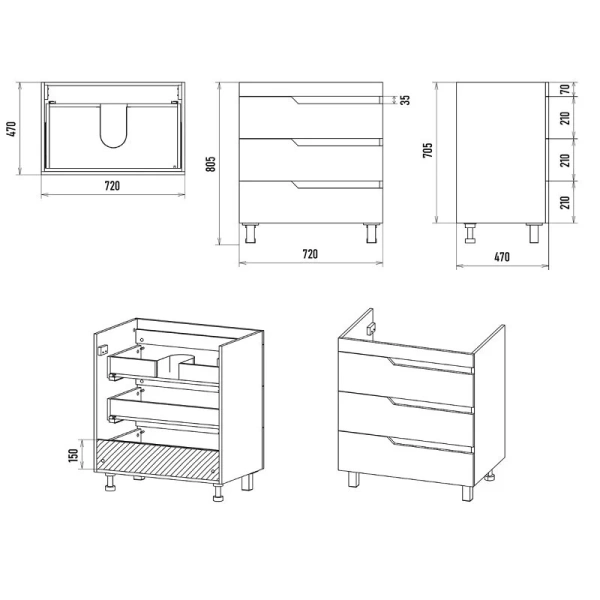 470
720
805
35
720
705
70
210
210
210
470
150