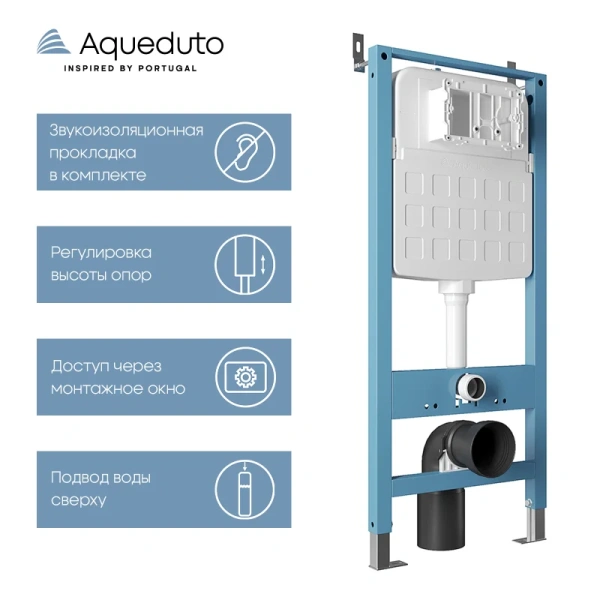 Aqueduto
INSPIRED BY PORTUGAL

Звукоизоляционная прокладка в комплекте

Регулировка высоты опор

Доступ через монтажное окно

Подвод воды сверху