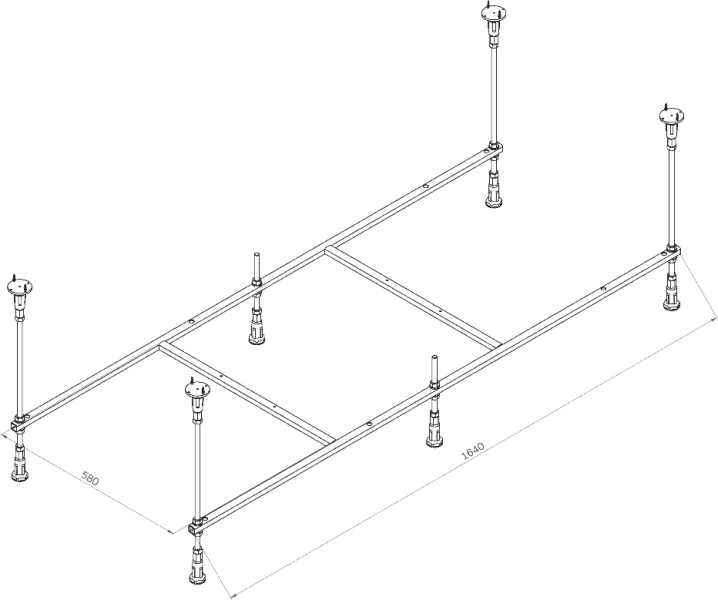 580

1640