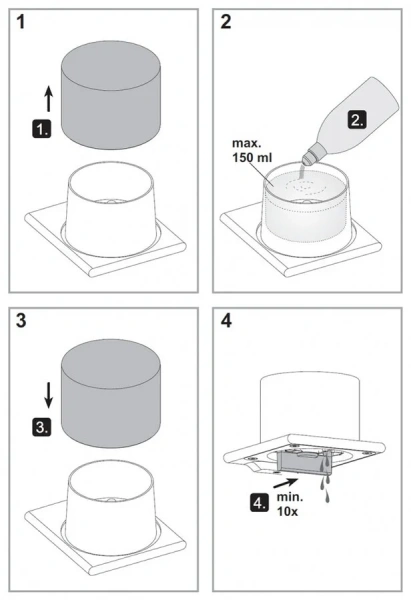 1

1.

2

2.

max.
150 ml

3

3.

4

4.
min.
10x