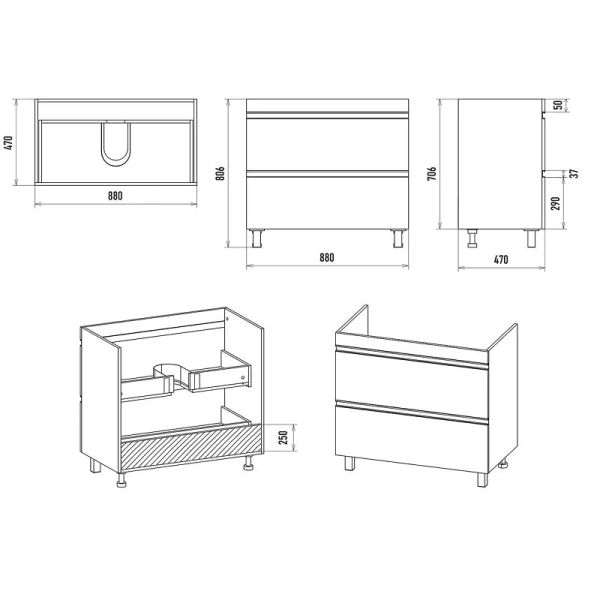 470
880
806
880
706
50
37
290
470
250