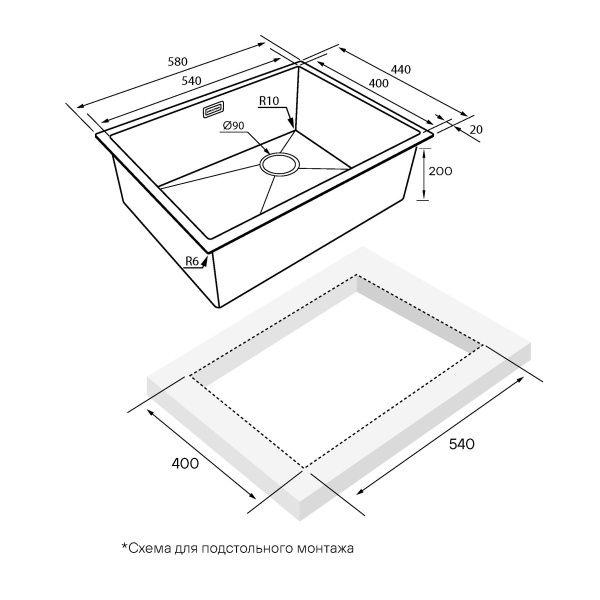 580
540
440
400
R10
Ø90
20
200
R6
400
540
*Схема для подстольного монтажа