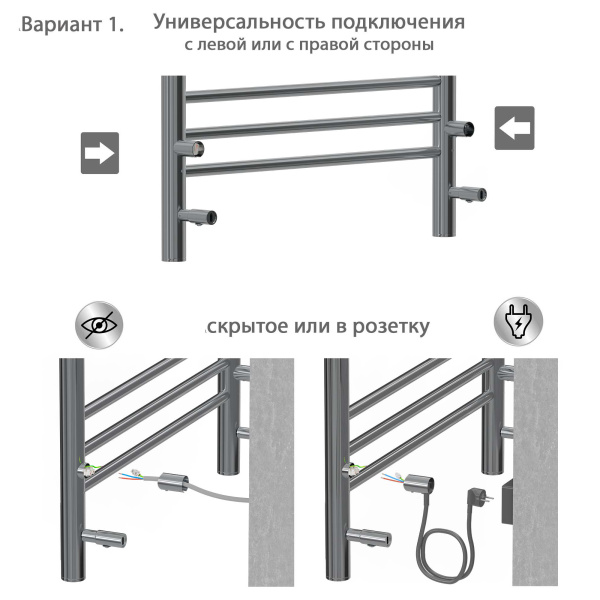 Вариант 1. Универсальность подключения
с левой или с правой стороны

скрытое или в розетку