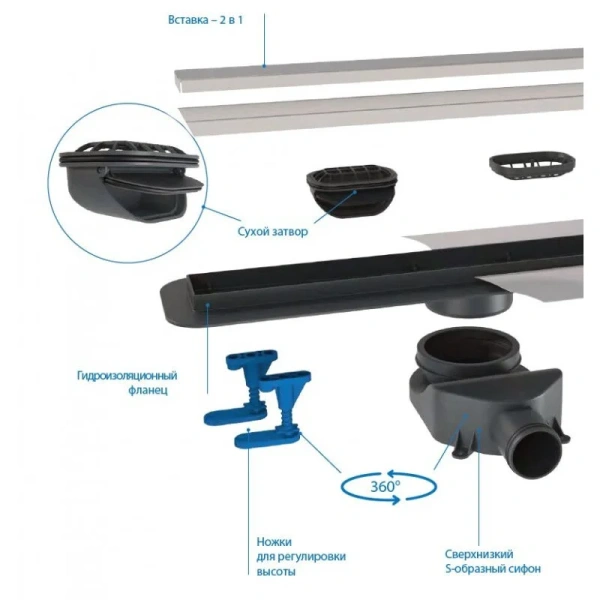 Вставка – 2 в 1

Сухой затвор

Гидроизоляционный фланец

360°

Ножки для регулировки высоты

Сверхнизкий S-образный сифон