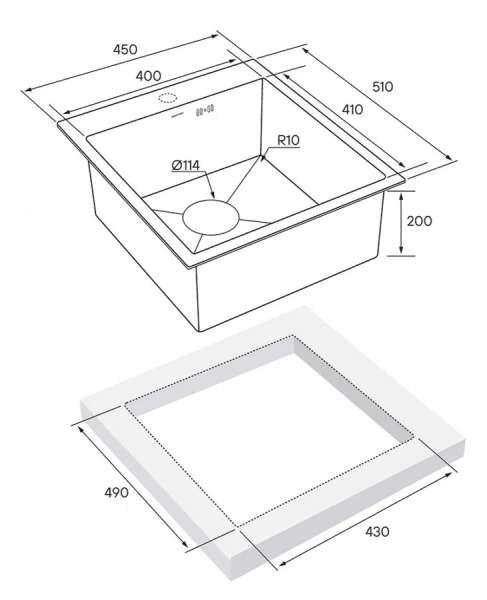 450
400
510
410
R10
Ø114
200
490
430