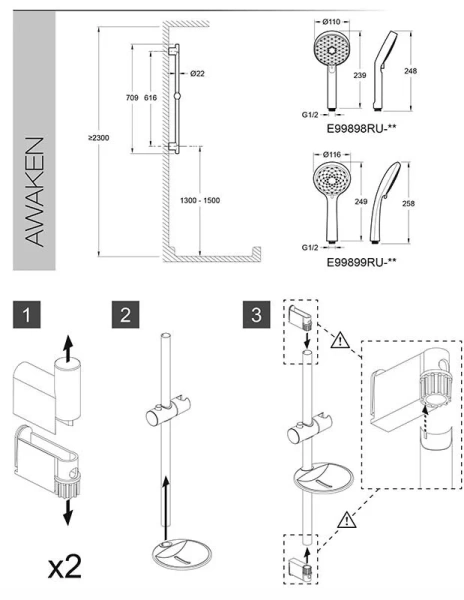 AWAKEN

≥2300

709

616

Ø22

1300 - 1500

Ø110

239

248

G1/2

E99898RU-**

Ø116

249

258

G1/2

E99899RU-**

1

x2

2

3