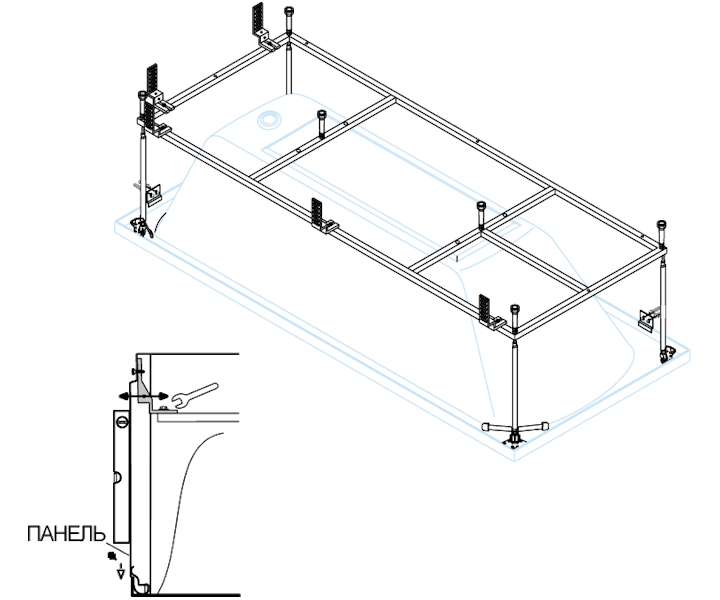 ПАНЕЛЬ