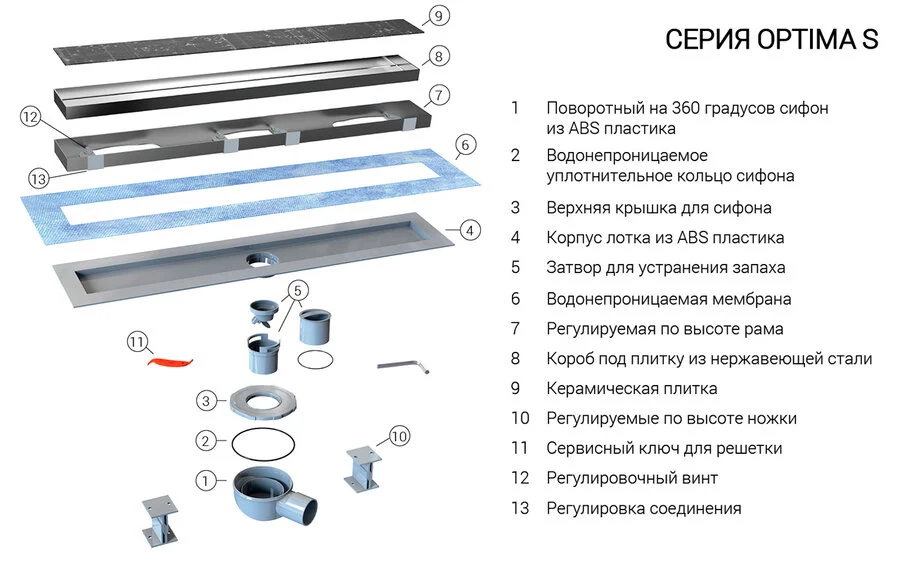 9
8
7
12
6
13
4
5
11
3
2
10
1

СЕРИЯ OPTIMA S

1 Поворотный на 360 градусов сифон из ABS пластика
2 Водонепроницаемое уплотнительное кольцо сифона
3 Верхняя крышка для сифона
4 Корпус лотка из ABS пластика
5 Затвор для устранения запаха
6 Водонепроницаемая мембрана
7 Регулируемая по высоте рама
8 Короб под плитку из нержавеющей стали
9 Керамическая плитка
10 Регулируемые по высоте ножки
11 Сервисный ключ для решетки
12 Регулировочный винт
13 Регулировка соединения