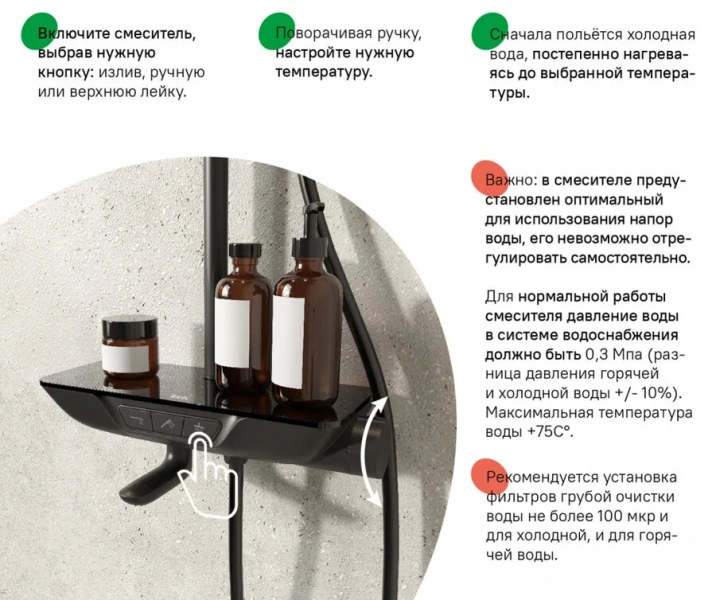 Включите смеситель, выбрав нужную кнопку: излив, ручную или верхнюю лейку.

Поворачивая ручку, настройте нужную температуру.

Сначала польётся холодная вода, постепенно нагреваясь до выбранной температуры.

Важно: в смесителе предустановлен оптимальный для использования напор воды, его невозможно отрегулировать самостоятельно.

Для нормальной работы смесителя давление воды в системе водоснабжения должно быть 0,3 Мпа (разница давления горячей и холодной воды +/- 10%). Максимальная температура воды +75С°.

Рекомендуется установка фильтров грубой очистки воды не более 100 мкр и для холодной, и для горячей воды.