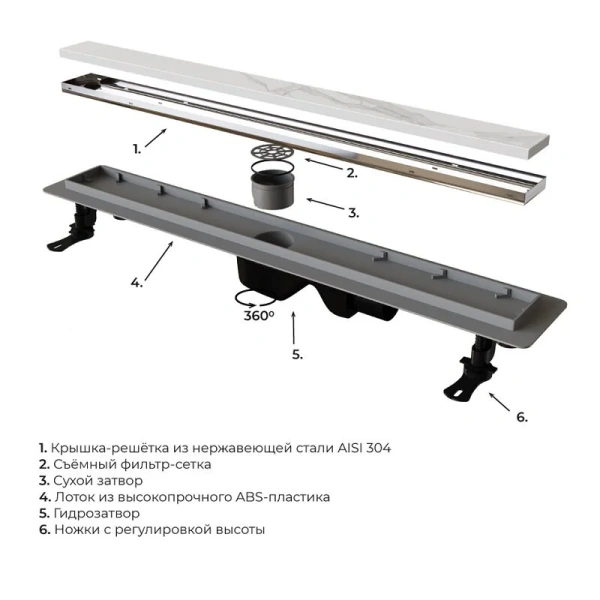 1.

2.

3.

4.

360°

5.

6.

1. Крышка-решётка из нержавеющей стали AISI 304
2. Съёмный фильтр-сетка
3. Сухой затвор
4. Лоток из высокопрочного ABS-пластика
5. Гидрозатвор
6. Ножки с регулировкой высоты