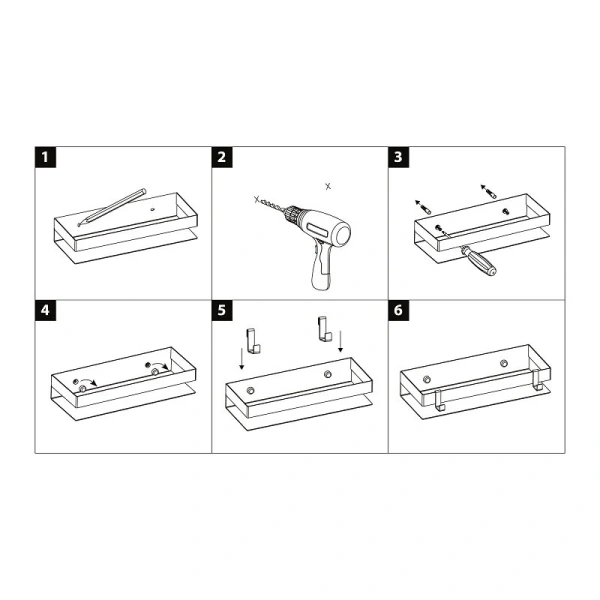 1

2

3

4

5

6