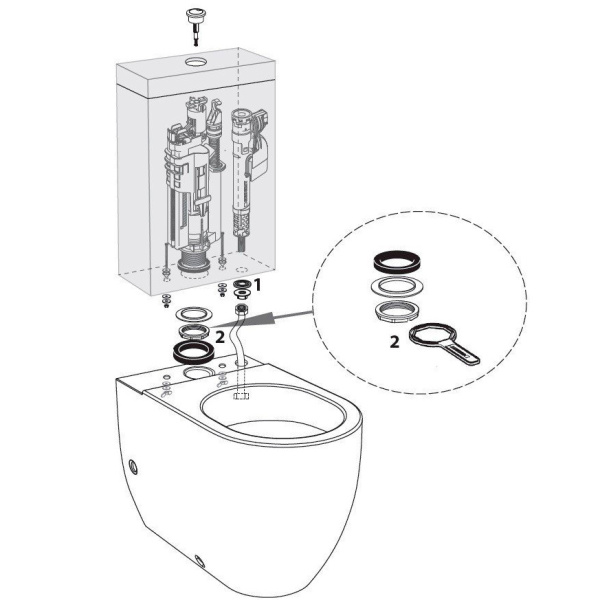 1
2
2