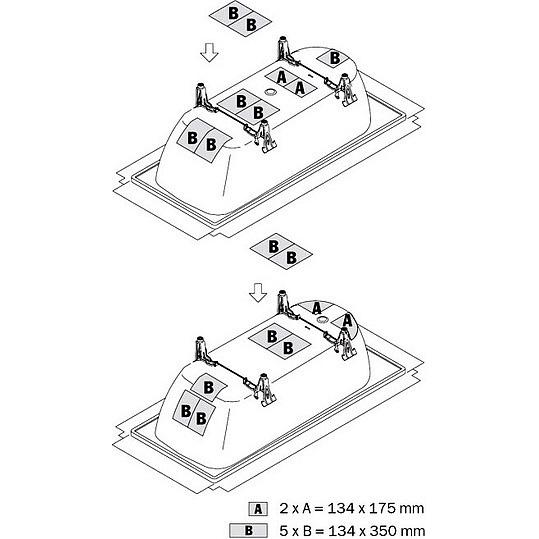 B B

B

A A

B B

B B

B B

A

A

B B

B

B B

A 2 x A = 134 x 175 mm

B 5 x B = 134 x 350 mm