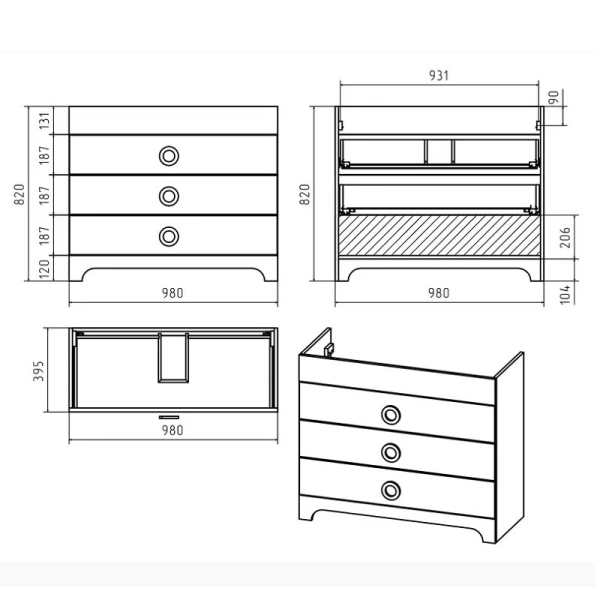 820
131
187
187
187
120
980

931
90
820
206
104
980

395
980