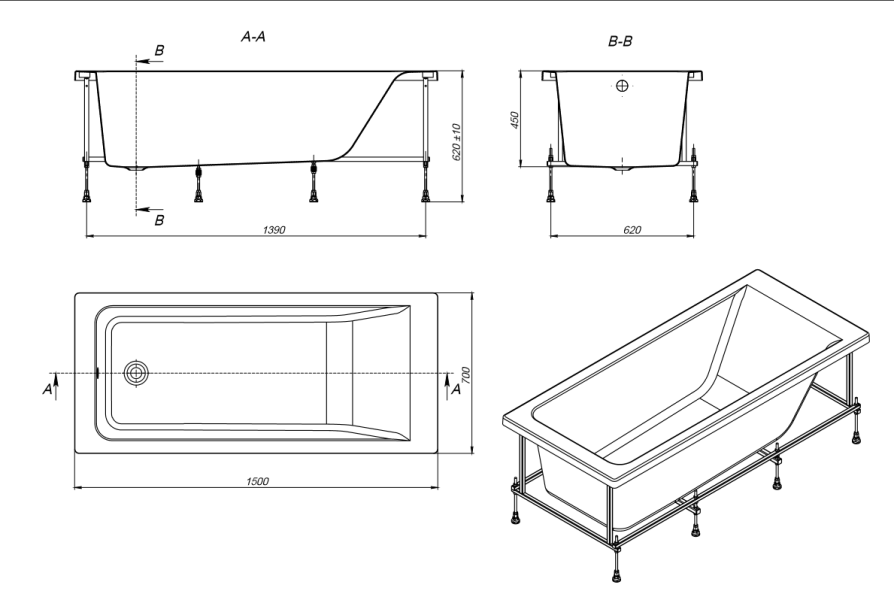 A-A
B
B
620 ±10
1390
B-B
450
620
A
A
700
1500