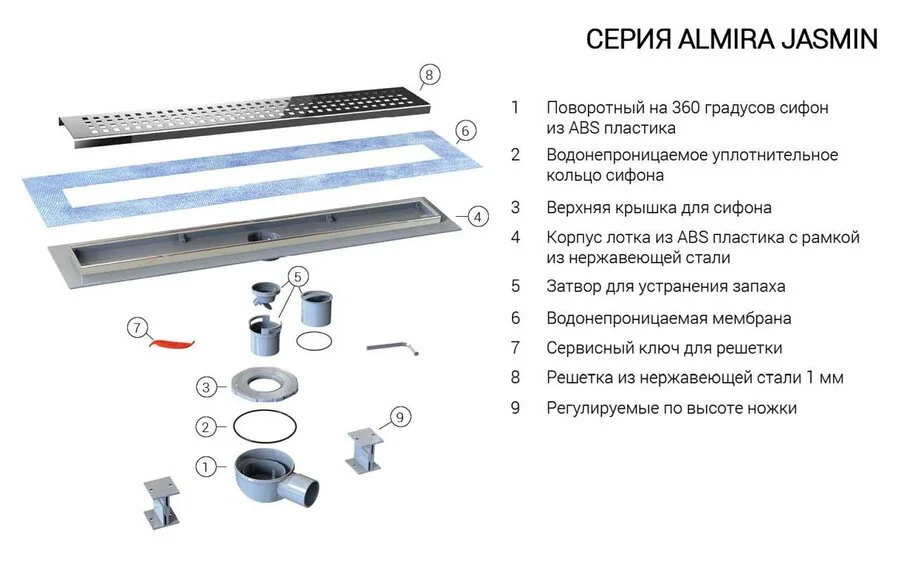 СЕРИЯ ALMIRA JASMIN

8
6
4
5
7
3
2
9
1

1 Поворотный на 360 градусов сифон из ABS пластика
2 Водонепроницаемое уплотнительное кольцо сифона
3 Верхняя крышка для сифона
4 Корпус лотка из ABS пластика с рамкой из нержавеющей стали
5 Затвор для устранения запаха
6 Водонепроницаемая мембрана
7 Сервисный ключ для решетки
8 Решетка из нержавеющей стали 1 мм
9 Регулируемые по высоте ножки