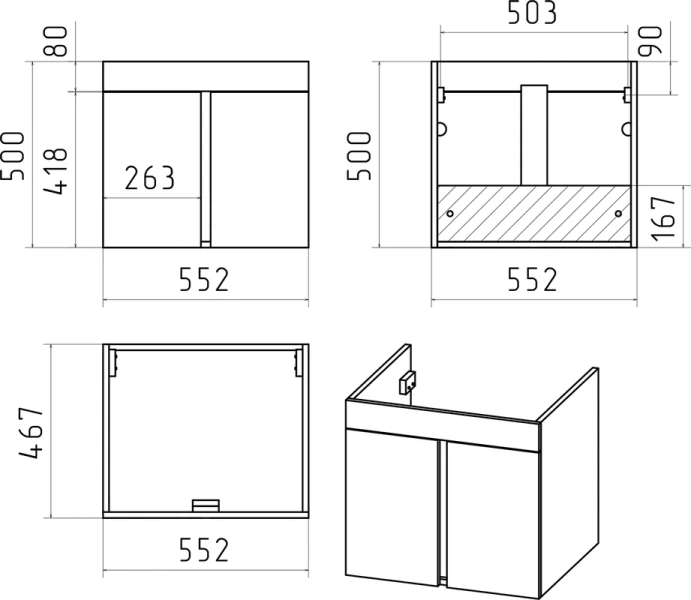 80
500
418
263
552
503
90
500
167
552
467
552