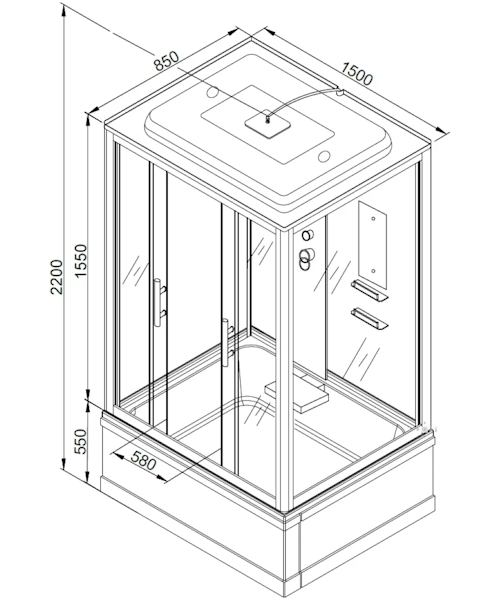 850
1500
2200
1550
550
580