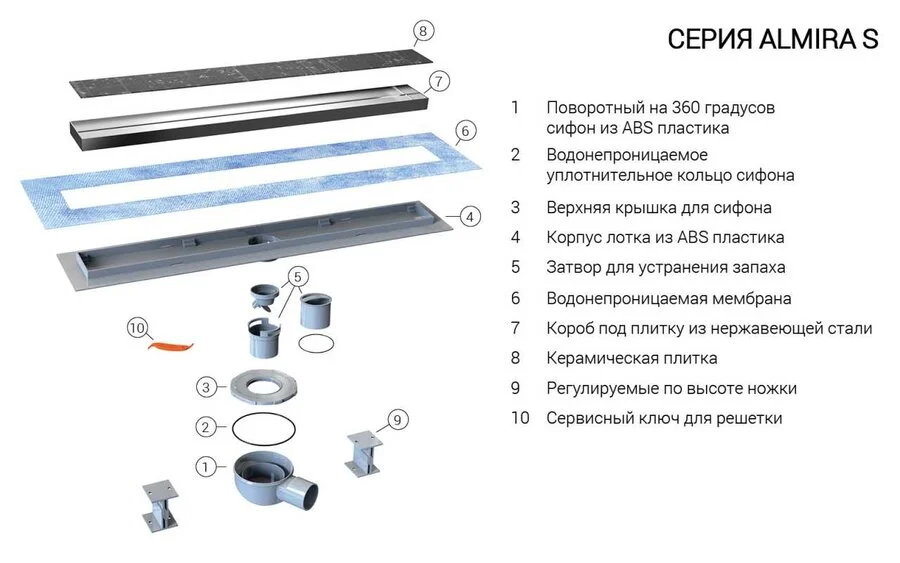 СЕРИЯ ALMIRA S

8
7
6
4
5
10
3
2
9
1

1 Поворотный на 360 градусов сифон из ABS пластика
2 Водонепроницаемое уплотнительное кольцо сифона
3 Верхняя крышка для сифона
4 Корпус лотка из ABS пластика
5 Затвор для устранения запаха
6 Водонепроницаемая мембрана
7 Короб под плитку из нержавеющей стали
8 Керамическая плитка
9 Регулируемые по высоте ножки
10 Сервисный ключ для решетки