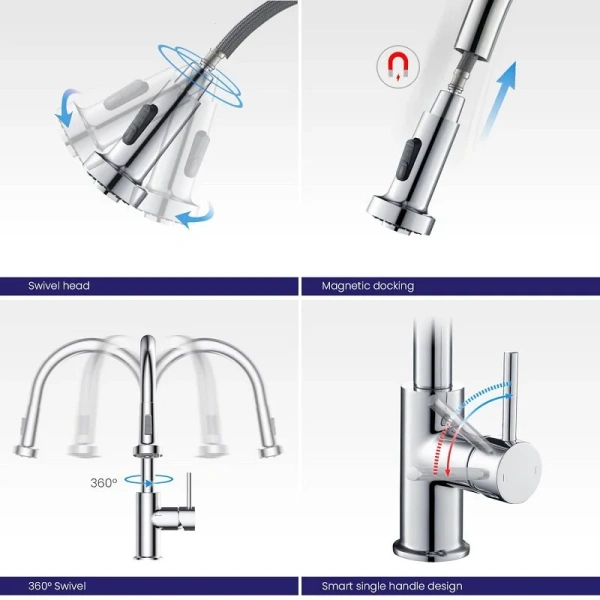 Swivel head

Magnetic docking

360°

360° Swivel

Smart single handle design