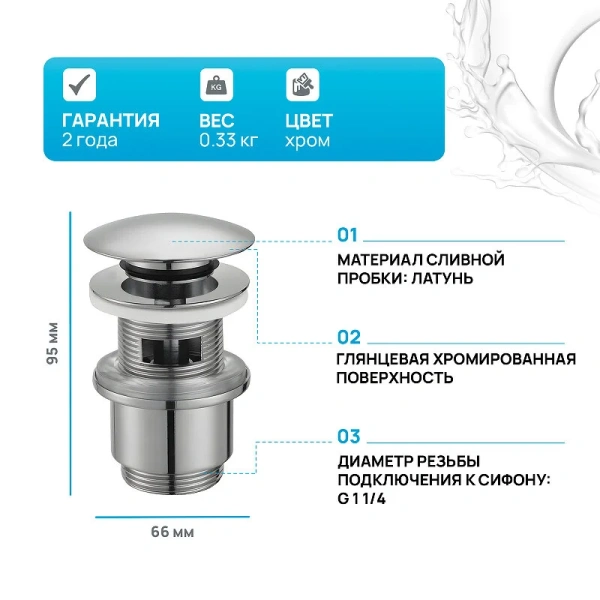 ГАРАНТИЯ
2 года

KG
ВЕС
0.33 кг

ЦВЕТ
хром

95 мм

66 мм

01
МАТЕРИАЛ СЛИВНОЙ ПРОБКИ: ЛАТУНЬ

02
ГЛЯНЦЕВАЯ ХРОМИРОВАННАЯ ПОВЕРХНОСТЬ

03
ДИАМЕТР РЕЗЬБЫ ПОДКЛЮЧЕНИЯ К СИФОНУ: G 1 1/4