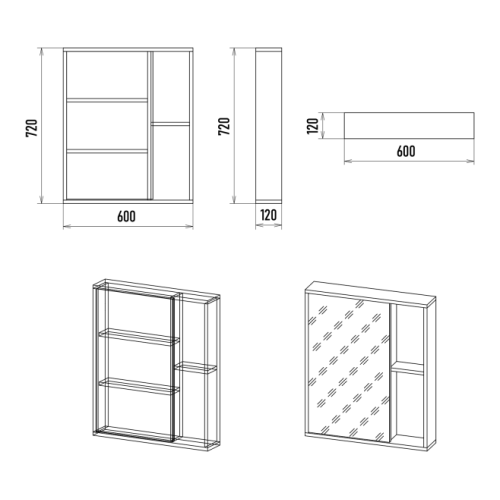 720

600

720

120

120

600