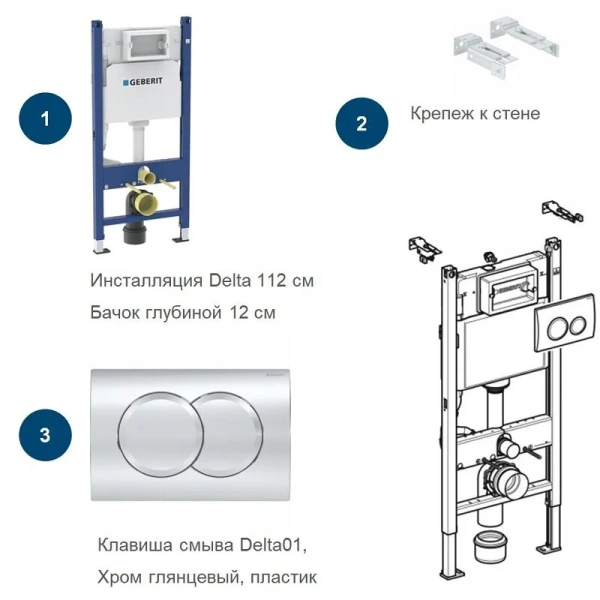 1

GEBERIT

Инсталляция Delta 112 см

Бачок глубиной 12 см

2

Крепеж к стене

3

Клавиша смыва Delta01,

Хром глянцевый, пластик