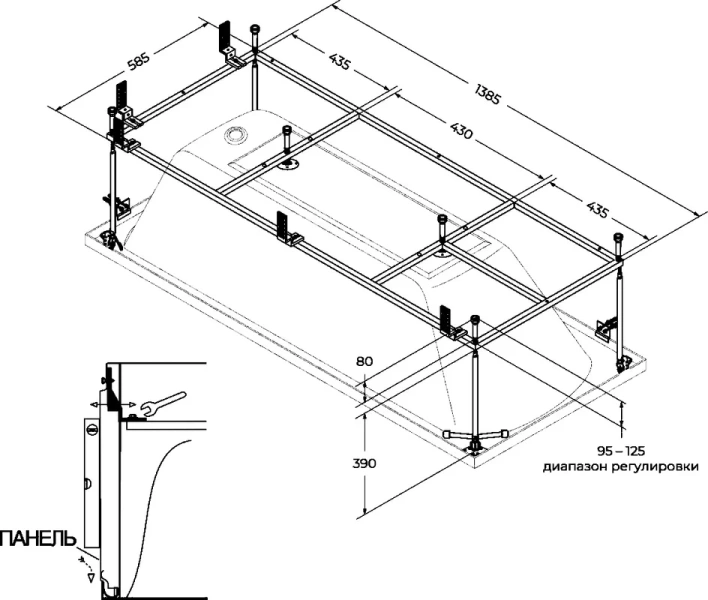 585
435
1385
430
435
80
390
95 – 125
диапазон регулировки
ПАНЕЛЬ