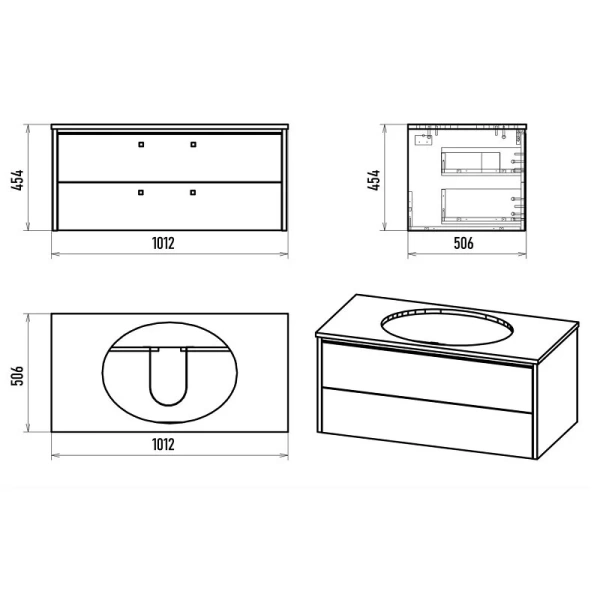 454
1012
454
506
506
1012