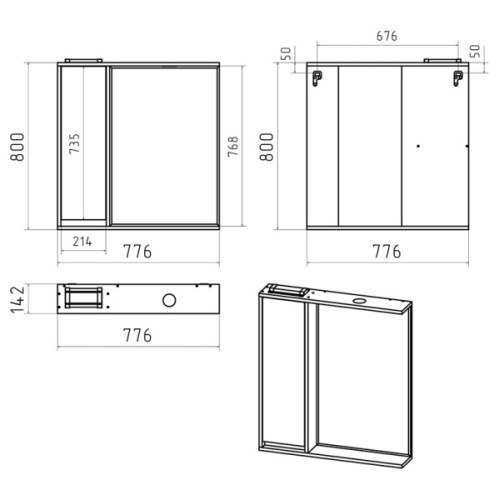 800
735
768
214
776
676
50
50
800
776
142
776