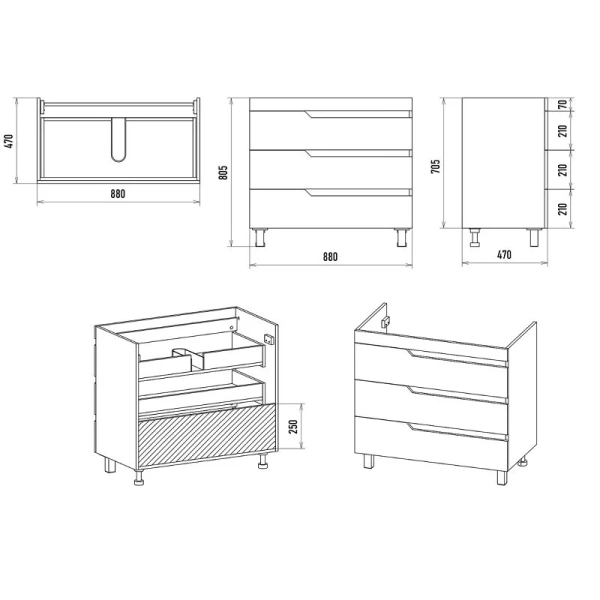 470
880
805
880
705
70
210
210
210
470
250