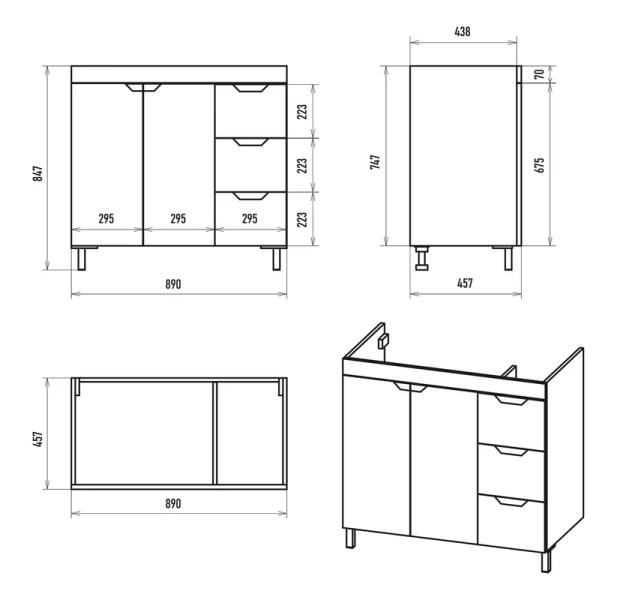 847
295
295
295
223
223
223
890
438
70
747
675
457
457
890