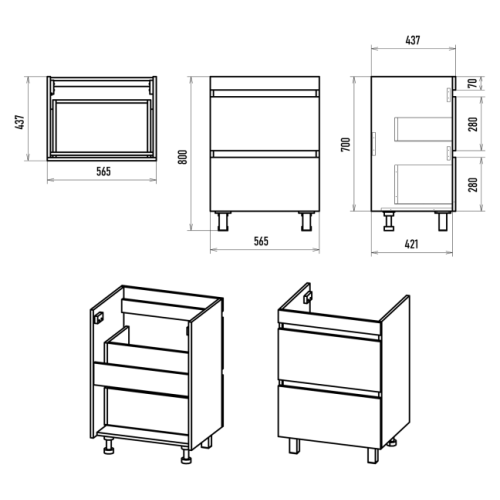 437
565
800
565
437
700
70
280
280
421